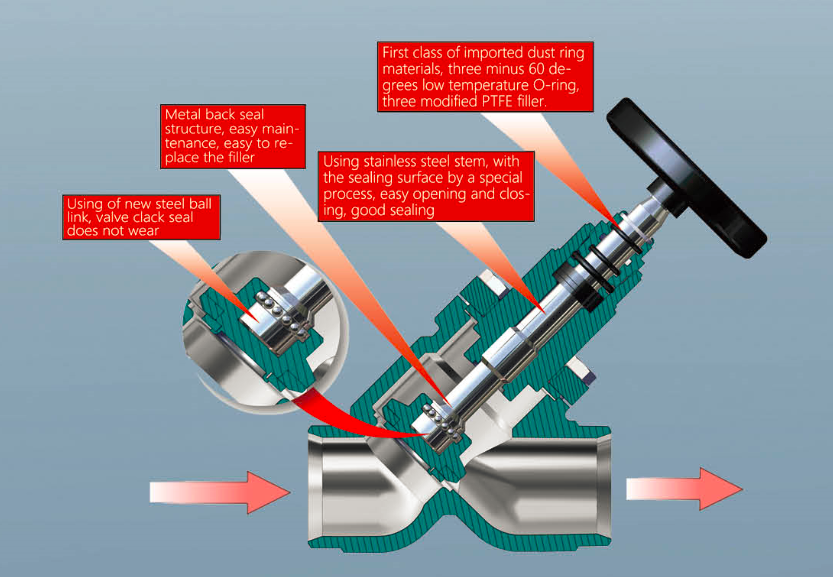 First class of imported dust ring materials, three minus 60 degrees low temperature O-ring, three modified PTFE filler.

Metal back seal structure, easy maintenance, easy to replace the filler

Using stainless steel stem, with the sealing surface by a special process, easy opening and closing, good sealing

Using of new steel ball link, valve clack seal does not wear