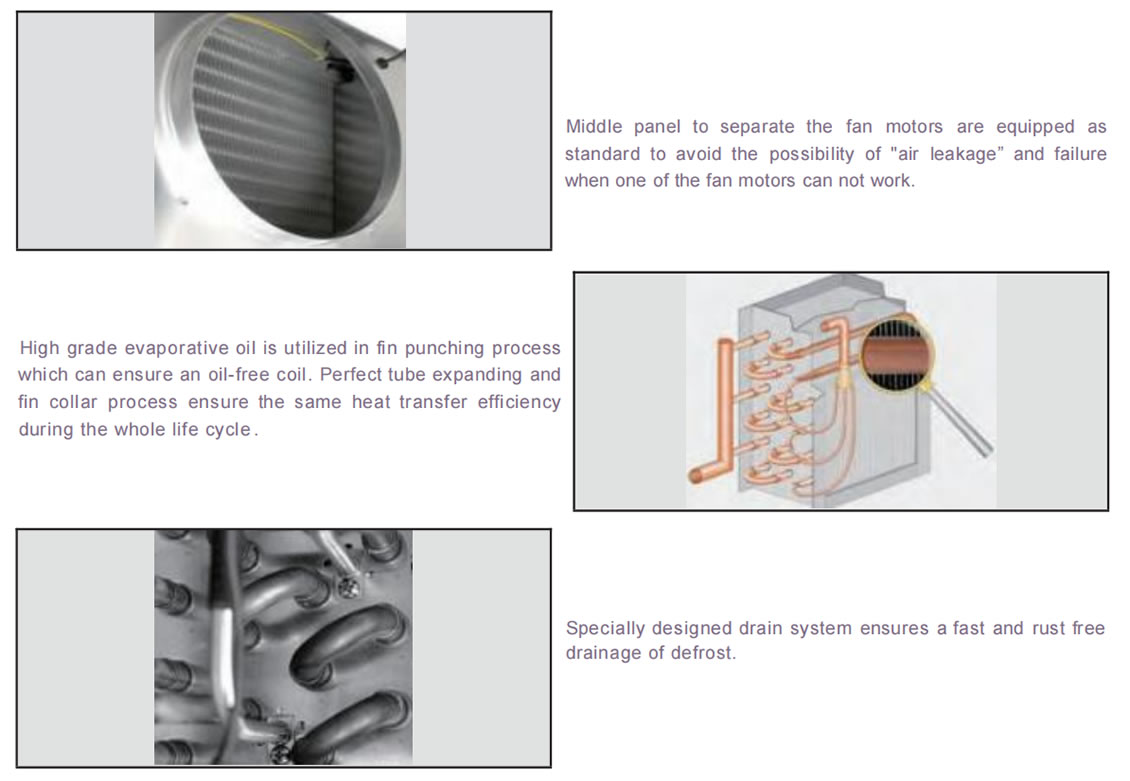 Middle panel to separate the fan motors are equipped as standard to avoid the possibility of "air leakage" and failure when one of the fan motors can not work.

High grade evaporative oil is utilized in fin punching process which can ensure an oil-free coil. Perfect tube expanding and fin collar process ensure the same heat transfer efficiency during the whole life cycle.

Specially designed drain system ensures a fast and rust free drainage of defrost.